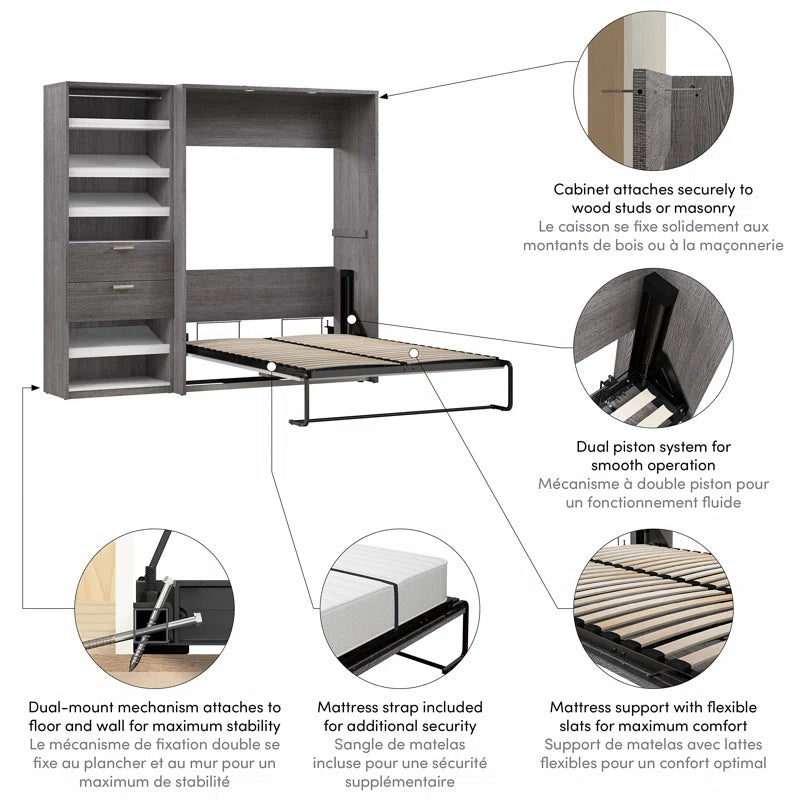 Cabinet attaches securely to wood studs or masonry
Le caisson se fixe solidement aux montants de bois ou à la maçonnerie

Dual piston system for smooth operation
Mécanisme à double piston pour un fonctionnement fluide

Dual-mount mechanism attaches to floor and wall for maximum stability
Le mécanisme de fixation double se fixe au plancher et au mur pour un maximum de stabilité

Mattress strap included for additional security
Sangle de matelas incluse pour une sécurité supplémentaire

Mattress support with flexible slats for maximum comfort
Support de matelas avec lattes flexibles pour un confort optimal